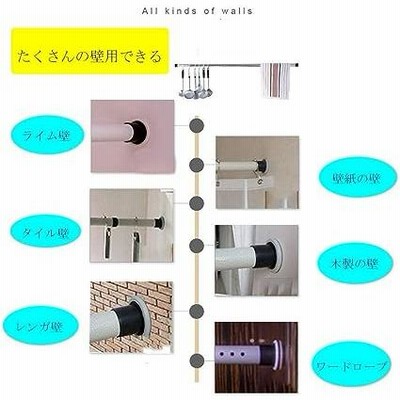 All kinds of walls

たくさんの壁用できる

ライム壁

壁紙の壁

タイル壁

木製の壁

レンガ壁

ワードローブ