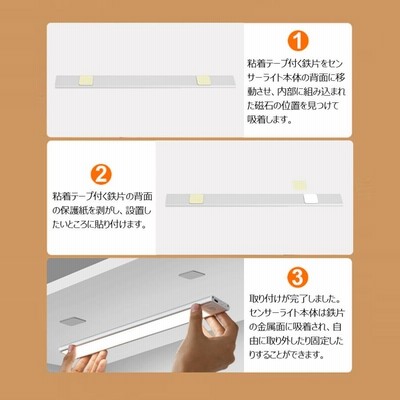 1

粘着テープ付く鉄片をセンサーライト本体の背面に移動させ、内部に組み込まれた磁石の位置を見つけて吸着します。

2

粘着テープ付く鉄片の背面の保護紙を剥がし、設置したいところに貼り付けます。

3

取り付けが完了しました。センサーライト本体は鉄片の金属面に吸着され、自由に取り外したり固定したりすることができます。