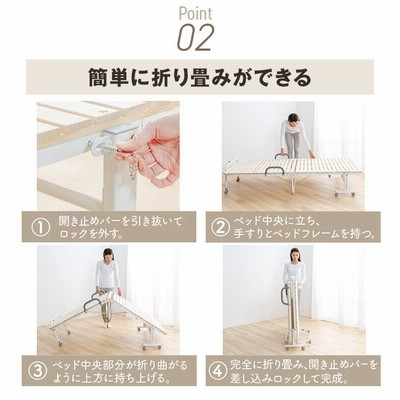 Point
02

簡単に折り畳みができる

① 開き止めバーを引き抜いてロックを外す。

② ベッド中央に立ち、手すりとベッドフレームを持つ。

③ ベッド中央部分が折り曲がるように上方に持ち上げる。

④ 完全に折り畳み、開き止めバーを差し込みロックして完成。