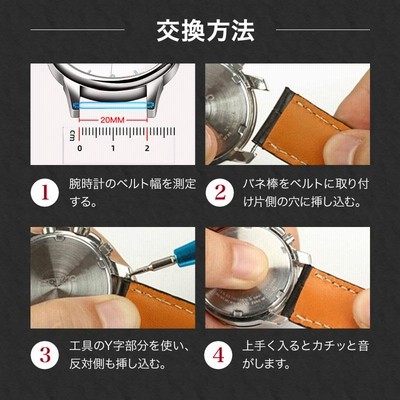 交換方法

20MM
cm
0 1 2

1 腕時計のベルト幅を測定する。

2 バネ棒をベルトに取り付け片側の穴に挿し込む。

3 工具のY字部分を使い、反対側も挿し込む。

4 上手く入るとカチッと音がします。