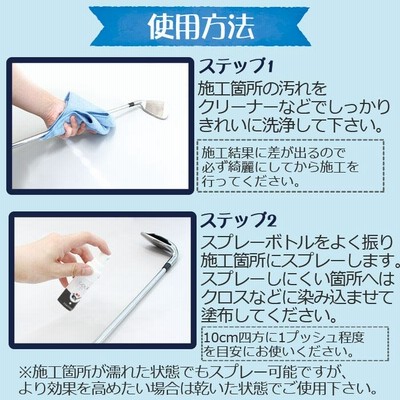 使用方法

ステップ1
施工箇所の汚れをクリーナーなどでしっかりきれいに洗浄して下さい。

施工結果に差が出るので必ず綺麗にしてから施工を行ってください。

ステップ2
スプレーボトルをよく振り施工箇所にスプレーします。スプレーしにくい箇所へはクロスなどに染み込ませて塗布してください。

10cm四方に1プッシュ程度を目安にお使いください。

※施工箇所が濡れた状態でもスプレー可能ですが、より効果を高めたい場合は乾いた状態でご使用下さい。