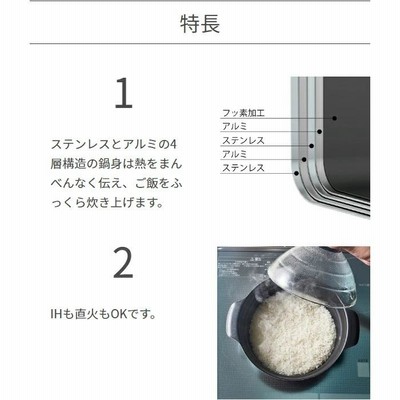 特長

1

ステンレスとアルミの4層構造の鍋身は熱をまんべんなく伝え、ご飯をふっくら炊き上げます。

フッ素加工
アルミ
ステンレス
アルミ
ステンレス

2

IHも直火もOKです。