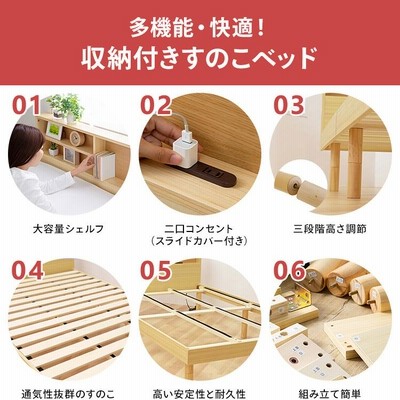 多機能・快適！
収納付きすのこベッド

01
大容量シェルフ

02
二口コンセント
（スライドカバー付き）

03
三段階高さ調節

04
通気性抜群のすのこ

05
高い安定性と耐久性

06
組み立て簡単