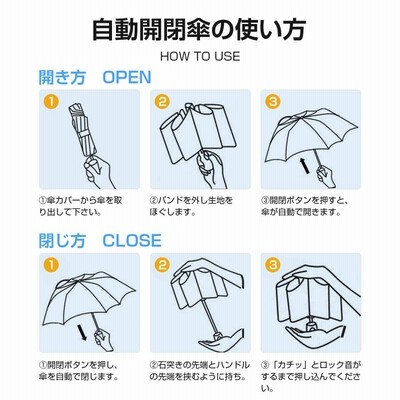 自動開閉傘の使い方

HOW TO USE

開き方　OPEN

1

2

3

①傘カバーから傘を取り出して下さい。

②バンドを外し生地をほぐします。

③開閉ボタンを押すと、傘が自動で開きます。

閉じ方　CLOSE

1

2

3

①開閉ボタンを押し、傘を自動で閉じます。

②石突きの先端とハンドルの先端を挟むように持ち。

③「カチッ」とロック音がするまで押し込んでください。