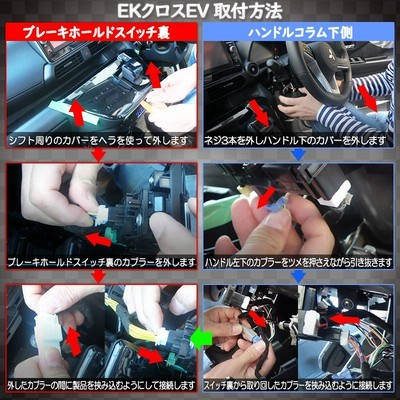 EKクロスEV 取付方法

ブレーキホールドスイッチ裏

シフト周りのカバーをヘラを使って外します

ブレーキホールドスイッチ裏のカプラーを外します

外したカプラーの間に製品を挟み込むようにして接続します

ハンドルコラム下側

ネジ3本を外しハンドル下のカバーを外します

ハンドル左下のカプラーをツメを押さえながら引き抜きます

スイッチ裏から取り回したカプラーを挟み込むように接続します