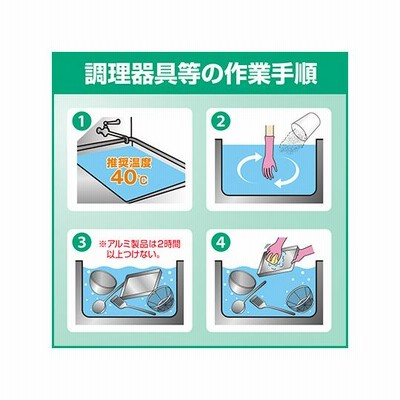 調理器具等の作業手順

1
推奨温度
40℃

2

3
※アルミ製品は2時間以上つけない。

4