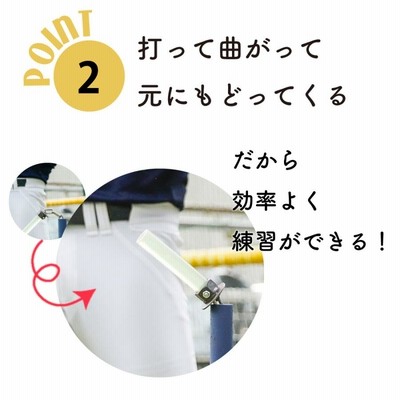 POINT 2

打って曲がって
元にもどってくる

だから
効率よく
練習ができる！