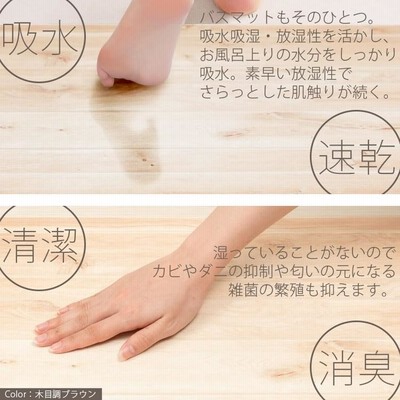 吸水

バスマットもそのひとつ。
吸水吸湿・放湿性を活かし、
お風呂上りの水分をしっかり
吸水。素早い放湿性で
さらっとした肌触りが続く。

速乾

清潔

湿っていることがないので
カビやダニの抑制や匂いの元になる
雑菌の繁殖も抑えます。

消臭

Color：木目調ブラウン