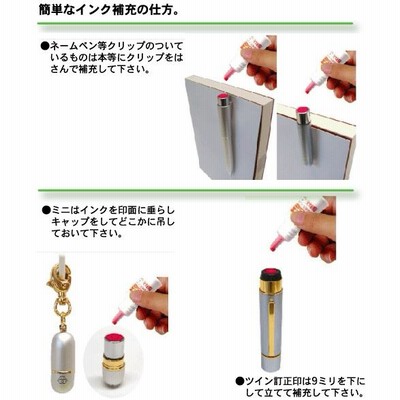 簡単なインク補充の仕方。

●ネームペン等クリップのついているものは本等にクリップをはさんで補充して下さい。

●ミニはインクを印面に垂らしキャップをしてどこかに吊しておいて下さい。

●ツイン訂正印は9ミリを下にして立てて補充して下さい。