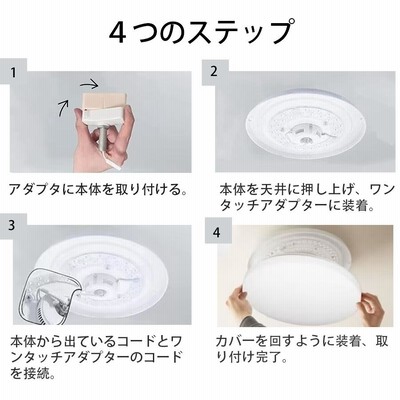 4つのステップ

1

アダプタに本体を取り付ける。

2

本体を天井に押し上げ、ワンタッチアダプターに装着。

3

本体から出ているコードとワンタッチアダプターのコードを接続。

4

カバーを回すように装着、取り付け完了。