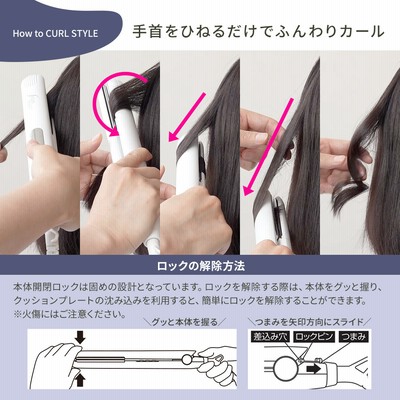 How to CURL STYLE

手首をひねるだけでふんわりカール

ロックの解除方法

本体開閉ロックは固めの設計となっています。ロックを解除する際は、本体をグッと握り、クッションプレートの沈み込みを利用すると、簡単にロックを解除することができます。
※火傷にはご注意ください。

＼グッと本体を握る／

＼つまみを矢印方向にスライド／

差込み穴

ロックピン

つまみ