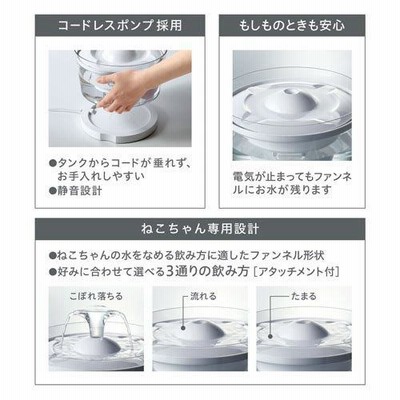 コードレスポンプ採用

●タンクからコードが垂れず、お手入れしやすい
●静音設計

もしものときも安心

電気が止まってもファンネルにお水が残ります

ねこちゃん専用設計

●ねこちゃんの水をなめる飲み方に適したファンネル形状
●好みに合わせて選べる3通りの飲み方［アタッチメント付］

こぼれ落ちる

流れる

たまる