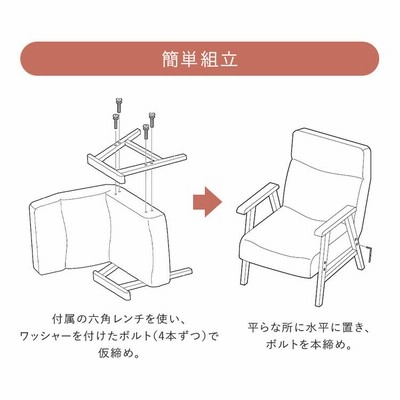 簡単組立

付属の六角レンチを使い、ワッシャーを付けたボルト(4本ずつ)で仮締め。

平らな所に水平に置き、ボルトを本締め。