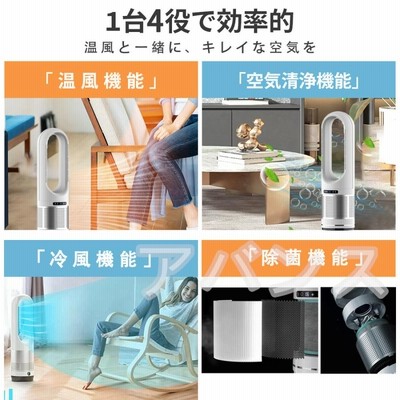 1台4役で効率的
温風と一緒に、キレイな空気を

「温風機能」

「空気清浄機能」

「冷風機能」

「除菌機能」

アバンス