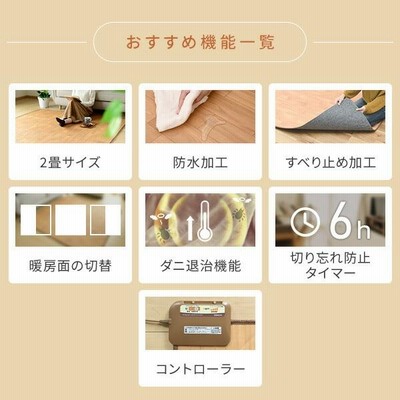 おすすめ機能一覧

2畳サイズ

防水加工

すべり止め加工

暖房面の切替

ダニ退治機能

6h

切り忘れ防止タイマー

コントローラー