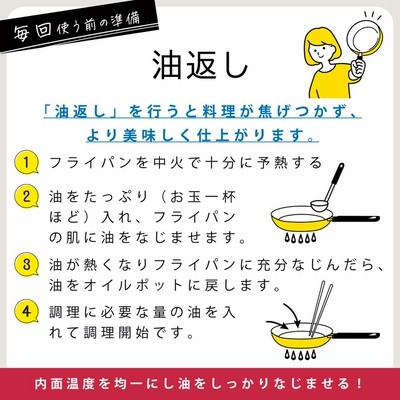 毎回使う前の準備

油返し

「油返し」を行うと料理が焦げつかず、より美味しく仕上がります。

1 フライパンを中火で十分に予熱する

2 油をたっぷり（お玉一杯ほど）入れ、フライパンの肌に油をなじませます。

3 油が熱くなりフライパンに充分なじんだら、油をオイルポットに戻します。

4 調理に必要な量の油を入れて調理開始です。

内面温度を均一にし油をしっかりなじませる！