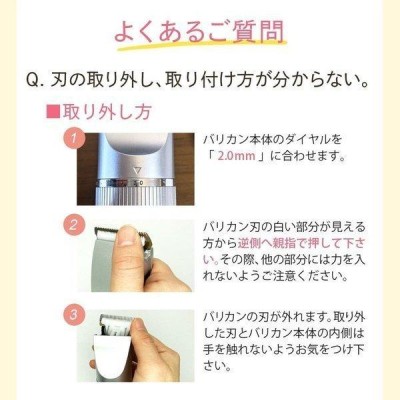 よくあるご質問

Q. 刃の取り外し、取り付け方が分からない。

■取り外し方

1

バリカン本体のダイヤルを「 2.0mm 」に合わせます。

2

バリカン刃の白い部分が見える方から逆側へ親指で押して下さい。その際、他の部分には力を入れないようご注意ください。

3

バリカンの刃が外れます。取り外した刃とバリカン本体の内側は手を触れないようお気をつけ下さい。