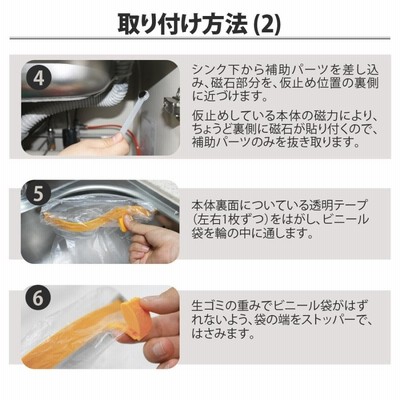 取り付け方法 (2)

4

シンク下から補助パーツを差し込み、磁石部分を、仮止め位置の裏側に近づけます。

仮止めしている本体の磁力により、ちょうど裏側に磁石が貼り付くので、補助パーツのみを抜き取ります。

5

本体裏面についている透明テープ（左右1枚ずつ）をはがし、ビニール袋を輪の中に通します。

6

生ゴミの重みでビニール袋がはずれないよう、袋の端をストッパーで、はさみます。