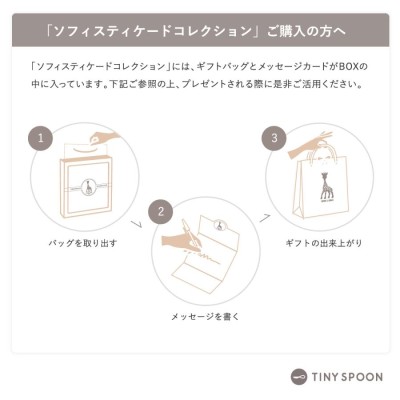 「ソフィスティケードコレクション」ご購入の方へ

「ソフィスティケードコレクション」には、ギフトバッグとメッセージカードがBOXの中に入っています。下記ご参照の上、プレゼントされる際に是非ご活用ください。

1

バッグを取り出す

2

メッセージを書く

3

ギフトの出来上がり

TINY SPOON