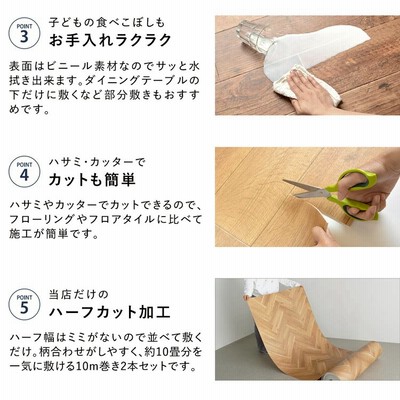 POINT 3
子どもの食べこぼしも
お手入れラクラク

表面はビニール素材なのでサッと水拭き出来ます。ダイニングテーブルの下だけに敷くなど部分敷きもおすすめです。

POINT 4
ハサミ・カッターで
カットも簡単

ハサミやカッターでカットできるので、フローリングやフロアタイルに比べて施工が簡単です。

POINT 5
当店だけの
ハーフカット加工

ハーフ幅はミミがないので並べて敷くだけ。柄合わせがしやすく、約10畳分を一気に敷ける10m巻き2本セットです。