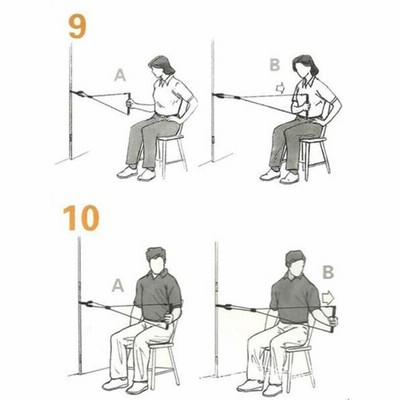 9

A

B

10

A

B