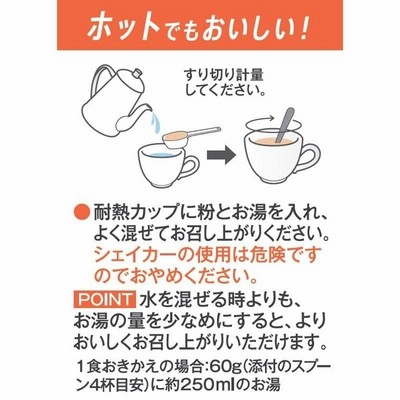 ホットでもおいしい!

すり切り計量してください。

●耐熱カップに粉とお湯を入れ、よく混ぜてお召し上がりください。シェイカーの使用は危険ですのでおやめください。

POINT 水を混ぜる時よりも、お湯の量を少なめにすると、よりおいしくお召し上がりいただけます。

1食おきかえの場合:60g(添付のスプーン4杯目安)に約250mlのお湯