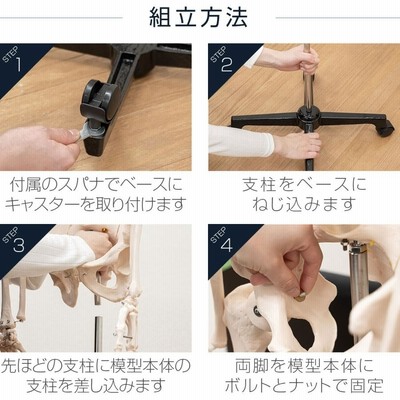 組立方法

STEP 1

付属のスパナでベースにキャスターを取り付けます

STEP 2

支柱をベースにねじ込みます

STEP 3

先ほどの支柱に模型本体の支柱を差し込みます

STEP 4

両脚を模型本体にボルトとナットで固定