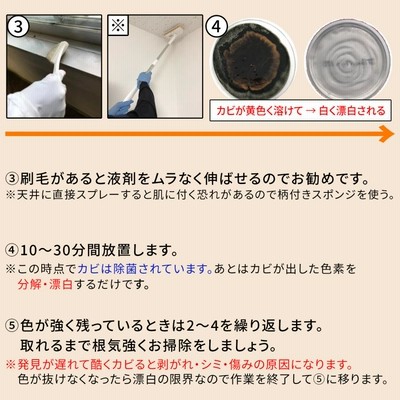 ③

※

④

カビが黄色く溶けて → 白く漂白される

③刷毛があると液剤をムラなく伸ばせるのでお勧めです。
※天井に直接スプレーすると肌に付く恐れがあるので柄付きスポンジを使う。

④10～30分間放置します。
※この時点でカビは除菌されています。あとはカビが出した色素を分解・漂白するだけです。

⑤色が強く残っているときは2～4を繰り返します。
取れるまで根気強くお掃除をしましょう。
※発見が遅れて酷くカビると剥がれ・シミ・傷みの原因になります。
色が抜けなくなったら漂白の限界なので作業を終了して⑤に移ります。