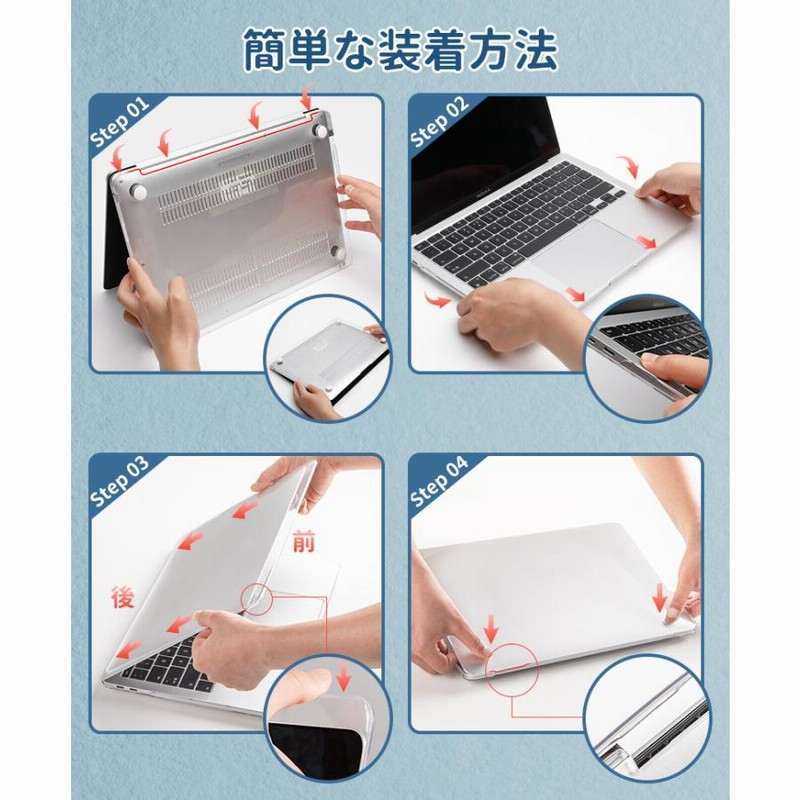 簡単な装着方法

Step 01

Step 02

Step 03

前

後

Step 04