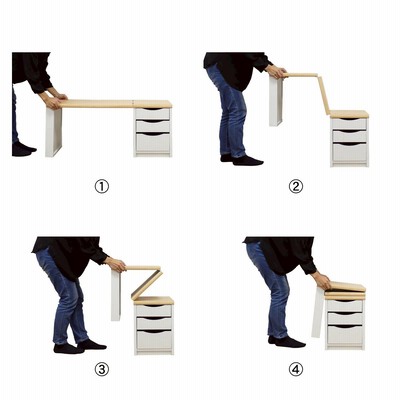 ①

②

③

④