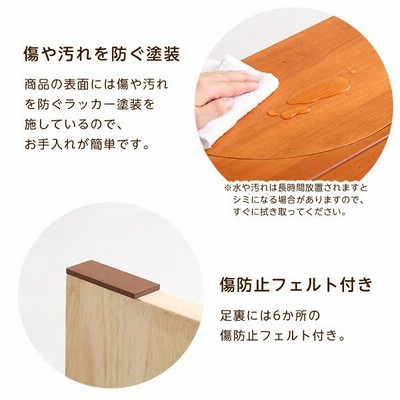 傷や汚れを防ぐ塗装

商品の表面には傷や汚れを防ぐラッカー塗装を施しているので、お手入れが簡単です。

※水や汚れは長時間放置されますとシミになる場合がありますので、すぐに拭き取ってください。

傷防止フェルト付き

足裏には6か所の傷防止フェルト付き。