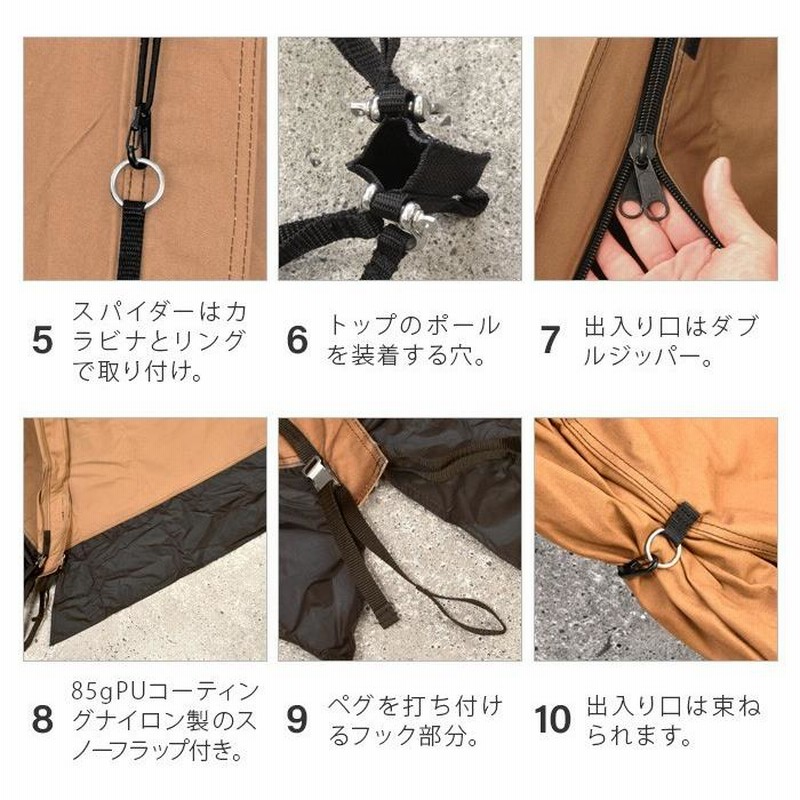 5 スパイダーはカラビナとリングで取り付け。

6 トップのポールを装着する穴。

7 出入り口はダブルジッパー。

8 85gPUコーティングナイロン製のスノーフラップ付き。

9 ペグを打ち付けるフック部分。

10 出入り口は束ねられます。