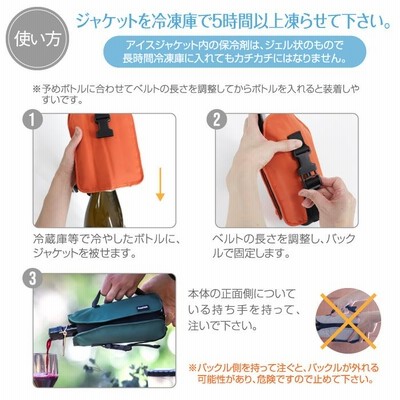 使い方

ジャケットを冷凍庫で5時間以上凍らせて下さい。

アイスジャケット内の保冷剤は、ジェル状のもので長時間冷凍庫に入れてもカチカチにはなりません。

※予めボトルに合わせてベルトの長さを調整してからボトルを入れると装着しやすいです。

1

冷蔵庫等で冷やしたボトルに、ジャケットを被せます。

2

ベルトの長さを調整し、バックルで固定します。

3

本体の正面側についている持ち手を持って、注いで下さい。

※バックル側を持って注ぐと、バックルが外れる可能性があり、危険ですので止めて下さい。