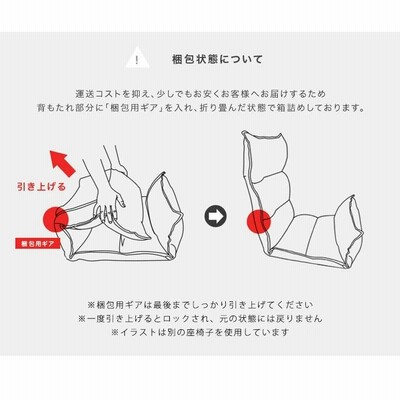 !

梱包状態について

運送コストを抑え、少しでもお安くお客様へお届けするため
背もたれ部分に「梱包用ギア」を入れ、折り畳んだ状態で箱詰めしております。

引き上げる

梱包用ギア

※梱包用ギアは最後までしっかり引き上げてください
※一度引き上げるとロックされ、元の状態には戻りません
※イラストは別の座椅子を使用しています