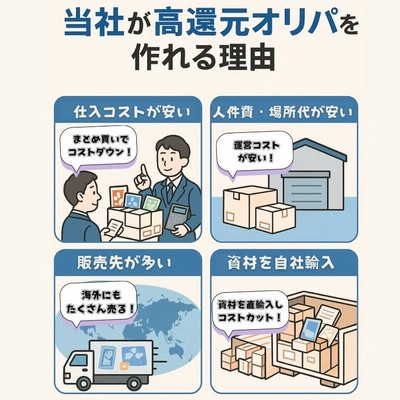 当社が高還元オリパを作れる理由

仕入コストが安い

まとめ買いでコストダウン！

人件費・場所代が安い

運営コストが安い！

販売先が多い

海外にもたくさん売る！

資材を自社輸入

資材を直輸入しコストカット！