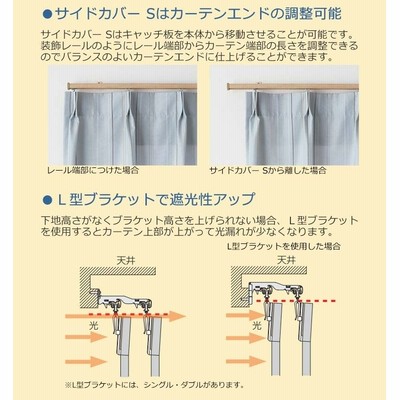 ●サイドカバー Sはカーテンエンドの調整可能

サイドカバー Sはキャッチ板を本体から移動させることが可能です。装飾レールのようにレール端部からカーテン端部の長さを調整できるのでバランスのよいカーテンエンドに仕上げることができます。

レール端部につけた場合

サイドカバー Sから離した場合

●L型ブラケットで遮光性アップ

下地高さがなくブラケット高さを上げられない場合、L型ブラケットを使用するとカーテン上部が上がって光漏れが少なくなります。

天井

光

L型ブラケットを使用した場合

天井

光

※L型ブラケットには、シングル・ダブルがあります。