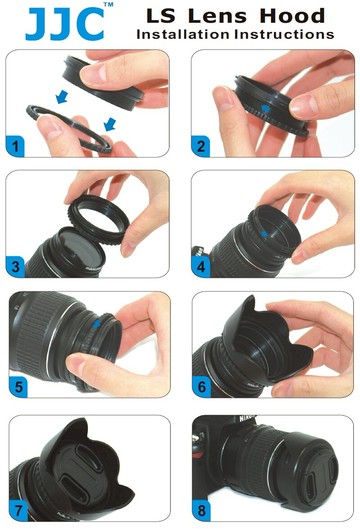 JJC™

LS Lens Hood
Installation Instructions

1

2

3

4

5

6

7

8