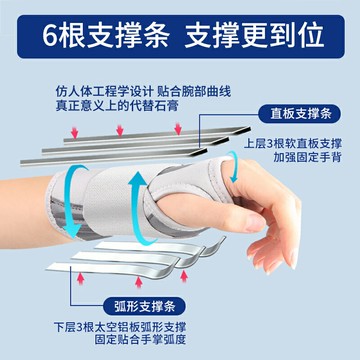 6根支撑条 支撑更到位

仿人体工程学设计 贴合腕部曲线
真正意义上的代替石膏

直板支撑条

上层3根软直板支撑
加强固定手背

弧形支撑条

下层3根太空铝板弧形支撑
固定贴合手掌弧度