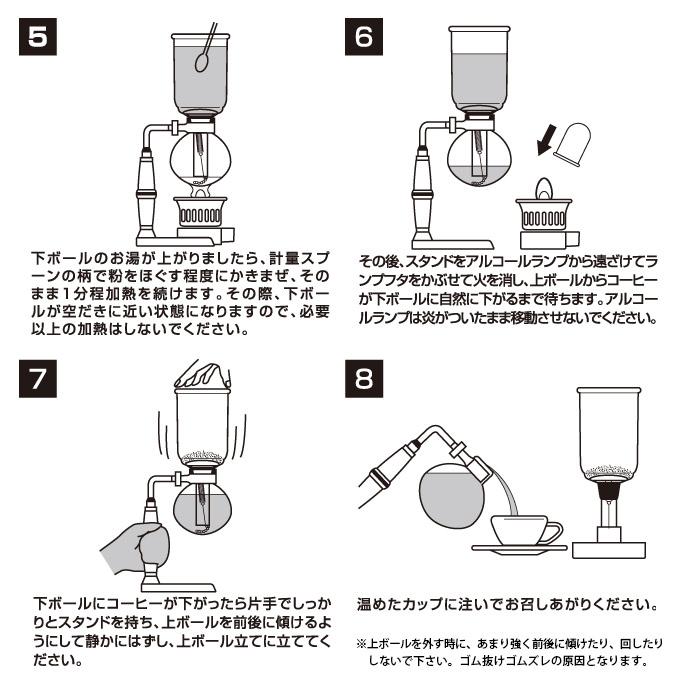 5

下ボールのお湯が上がりましたら、計量スプーンの柄で粉をほぐす程度にかきまぜ、そのまま1分程加熱を続けます。その際、下ボールが空だきに近い状態になりますので、必要以上の加熱はしないでください。

6

その後、スタンドをアルコールランプから遠ざけてランプフタをかぶせて火を消し、上ボールからコーヒーが下ボールに自然に下がるまで待ちます。アルコールランプは炎がついたまま移動させないでください。

7

下ボールにコーヒーが下がったら片手でしっかりとスタンドを持ち、上ボールを前後に傾けるようにして静かにはずし、上ボール立てに立ててください。

8

温めたカップに注いでお召しあがりください。

※上ボールを外す時に、あまり強く前後に傾けたり、回したりしないで下さい。ゴム抜けゴムズレの原因となります。