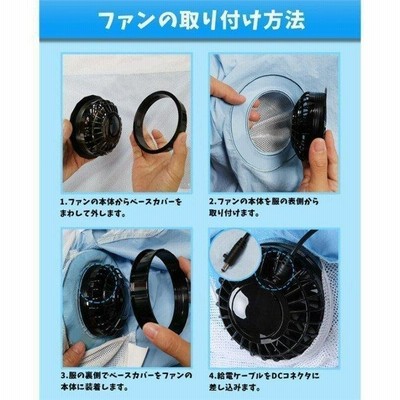 ファンの取り付け方法

1.ファンの本体からベースカバーをまわして外します。

2.ファンの本体を服の表側から取り付けます。

3.服の裏側でベースカバーをファンの本体に装着します。

4.給電ケーブルをDCコネクタに差し込みます。