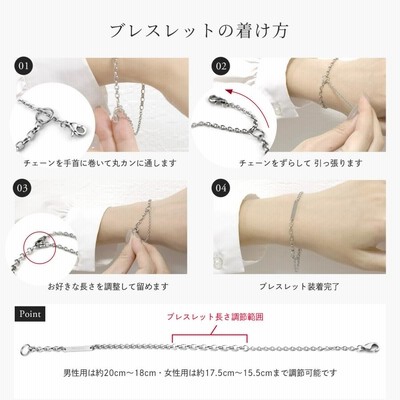 ブレスレットの着け方

01

チェーンを手首に巻いて丸カンに通します

02

チェーンをずらして 引っ張ります

03

お好きな長さを調整して留めます

04

ブレスレット装着完了

Point

ブレスレット長さ調節範囲

男性用は約20cm～18cm・女性用は約17.5cm～15.5cmまで調節可能です