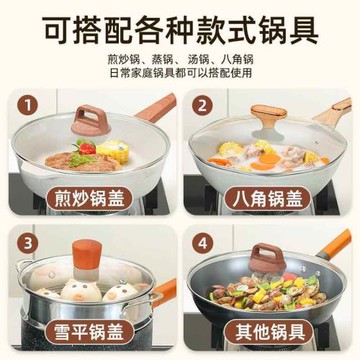 可搭配各种款式锅具

煎炒锅、蒸锅、汤锅、八角锅
日常家庭锅具都可以搭配使用

1
煎炒锅盖

2
八角锅盖

3
雪平锅盖

4
其他锅具