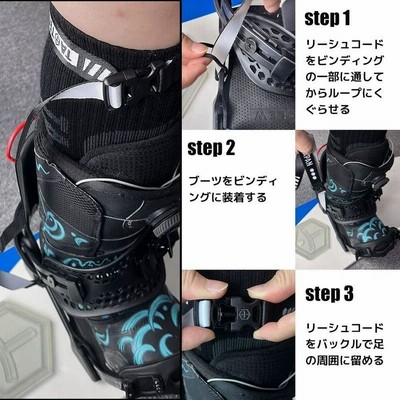 step 1

リーシュコードをビンディングの一部に通してからループにくぐらせる

step 2

ブーツをビンディングに装着する

step 3

リーシュコードをバックルで足の周囲に留める