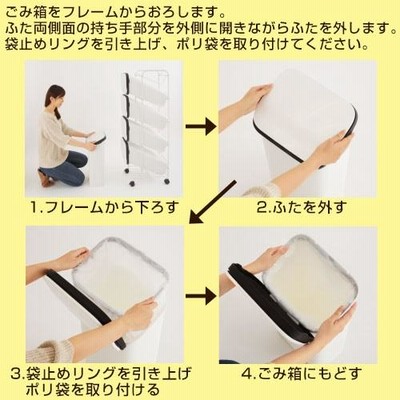 ごみ箱をフレームからおろします。
ふた両側面の持ち手部分を外側に開きながらふたを外します。
袋止めリングを引き上げ、ポリ袋を取り付けてください。

1.フレームから下ろす

2.ふたを外す

3.袋止めリングを引き上げ
ポリ袋を取り付ける

4.ごみ箱にもどす