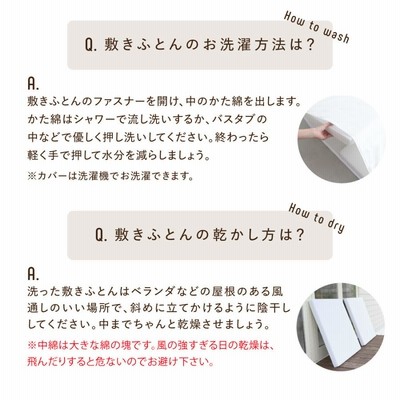 How to wash

Q. 敷きふとんのお洗濯方法は？

A.
敷きふとんのファスナーを開け、中のかた綿を出します。かた綿はシャワーで流し洗いするか、バスタブの中などで優しく押し洗いしてください。終わったら軽く手で押して水分を減らしましょう。

※カバーは洗濯機でお洗濯できます。

How to dry

Q. 敷きふとんの乾かし方は？

A.
洗った敷きふとんはベランダなどの屋根のある風通しのいい場所で、斜めに立てかけるように陰干ししてください。中までちゃんと乾燥させましょう。

※中綿は大きな綿の塊です。風の強すぎる日の乾燥は、飛んだりすると危ないのでお避け下さい。