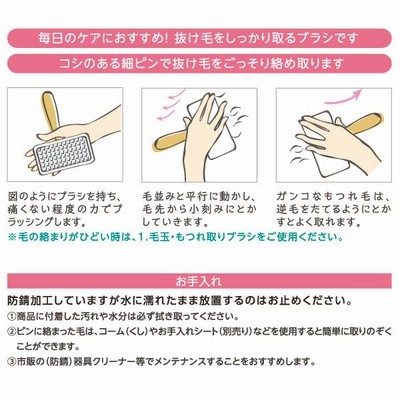 毎日のケアにおすすめ! 抜け毛をしっかり取るブラシです

コシのある細ピンで抜け毛をごっそり絡め取ります

図のようにブラシを持ち、痛くない程度の力でブラッシングします。

毛並みと平行に動かし、毛先から小刻みにとかしていきます。

ガンコなもつれ毛は、逆毛をたてるようにとかすとよく取れます。

※毛の絡まりがひどい時は、1.毛玉・もつれ取りブラシをご使用ください。

お手入れ

防錆加工していますが水に濡れたまま放置するのはお止めください。

①商品に付着した汚れや水分は必ず拭き取ってください。

②ピンに絡まった毛は、コーム(くし)やお手入れシート(別売り)などを使用すると簡単に取りのぞくことができます。

③市販の(防錆)器具クリーナー等でメンテナンスすることをおすすめします。