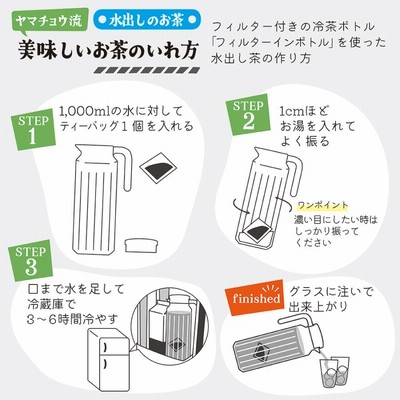 ヤマチョウ流 ●水出しのお茶●
美味しいお茶のいれ方

フィルター付きの冷茶ボトル「フィルターインボトル」を使った水出し茶の作り方

STEP 1
1,000mlの水に対してティーバッグ１個を入れる

STEP 2
1cmほどお湯を入れてよく振る

ワンポイント
濃い目にしたい時はしっかり振ってください

STEP 3
口まで水を足して冷蔵庫で３～６時間冷やす

finished
グラスに注いで出来上がり