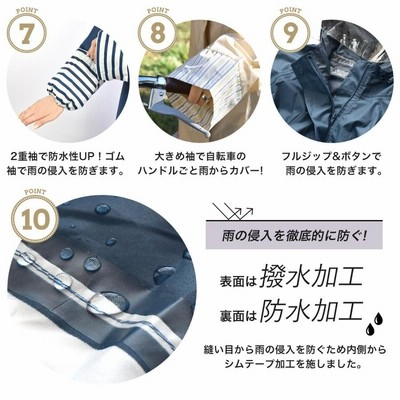 POINT
7

2重袖で防水性UP！ゴム袖で雨の侵入を防ぎます。

POINT
8

大きめ袖で自転車のハンドルごと雨からカバー!

POINT
9

フルジップ&ボタンで雨の侵入を防ぎます。

POINT
10

雨の侵入を徹底的に防ぐ!

表面は撥水加工
裏面は防水加工

縫い目から雨の侵入を防ぐため内側からシムテープ加工を施しました。