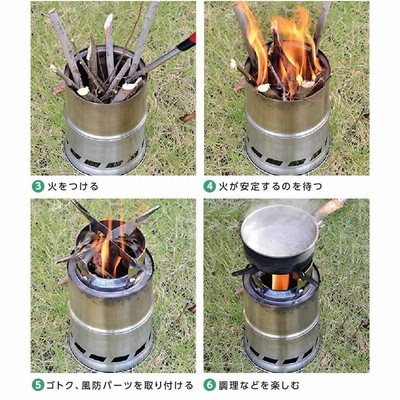 3 火をつける

4 火が安定するのを待つ

5 ゴトク、風防パーツを取り付ける

6 調理などを楽しむ