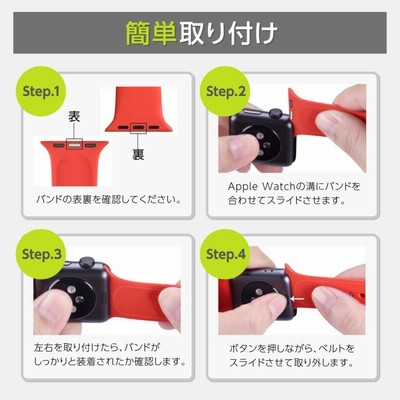 簡単取り付け

Step.1

表

裏

バンドの表裏を確認してください。

Step.2

Apple Watchの溝にバンドを合わせてスライドさせます。

Step.3

左右を取り付けたら、バンドがしっかりと装着されたか確認します。

Step.4

ボタンを押しながら、ベルトをスライドさせて取り外します。